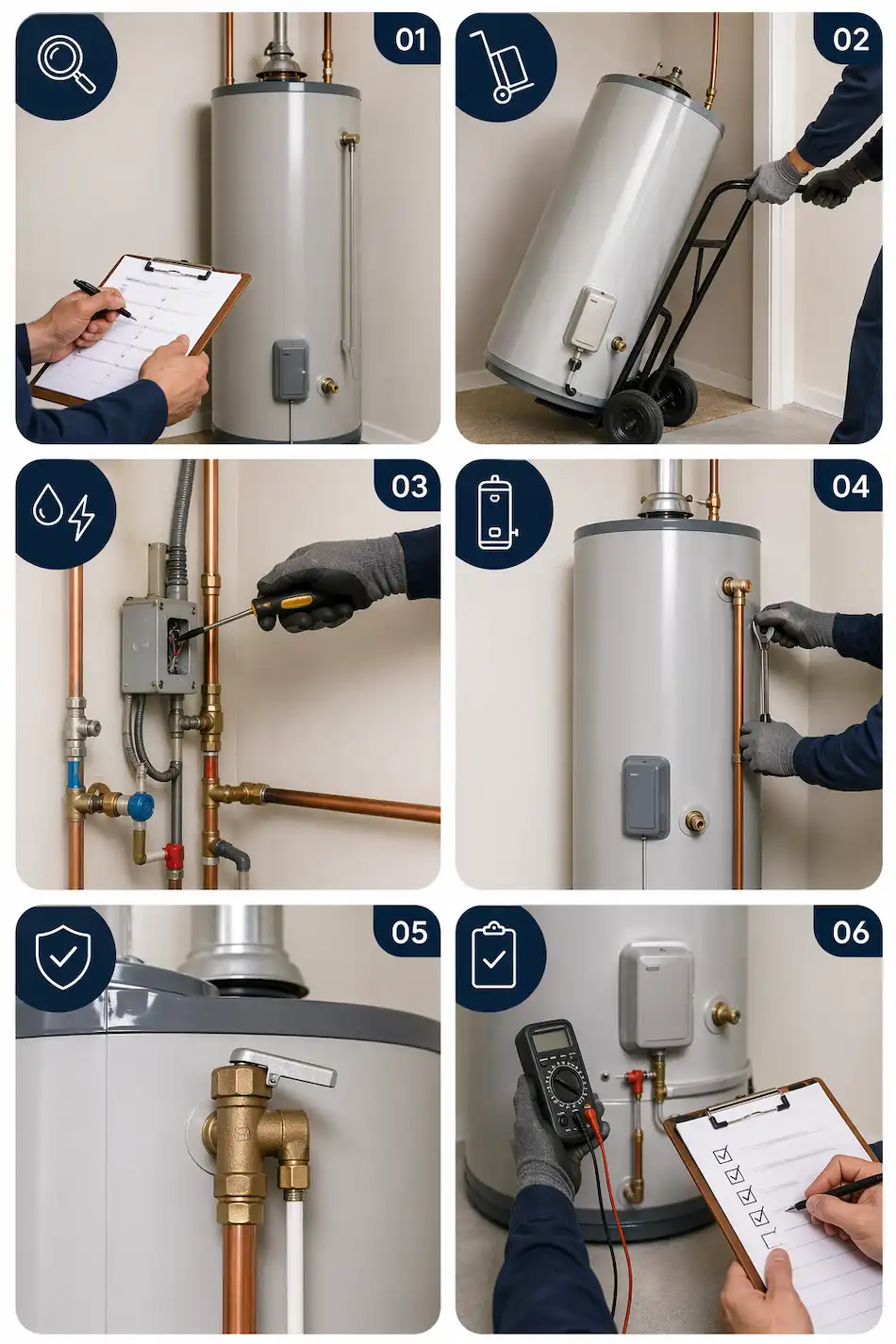 01

02

03

04

05

06